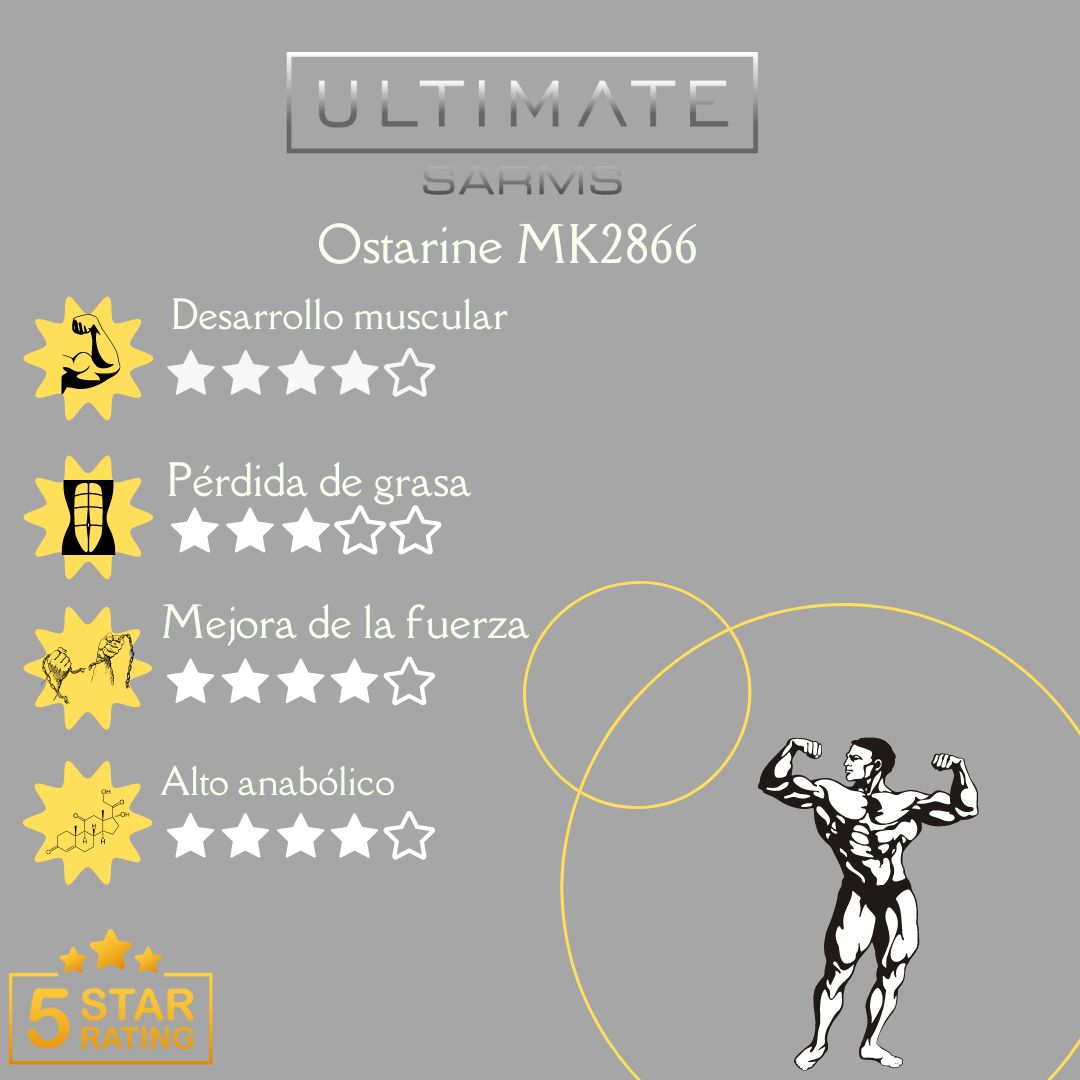 ULTIMATE
SARMS

Ostarine MK2866

Desarrollo muscular

Pérdida de grasa

Mejora de la fuerza

Alto anabólico

5 STAR RATING